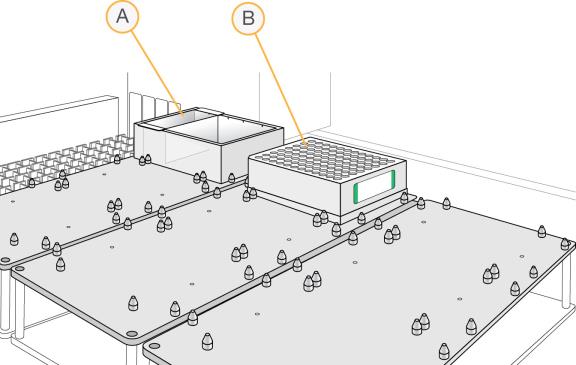 A
B