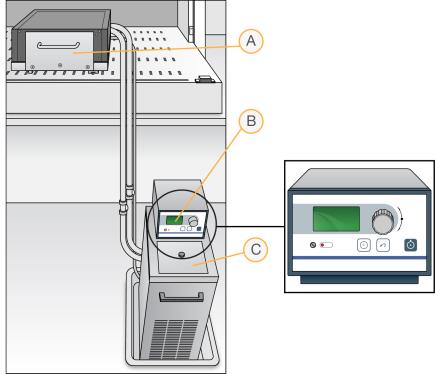 A
B
C